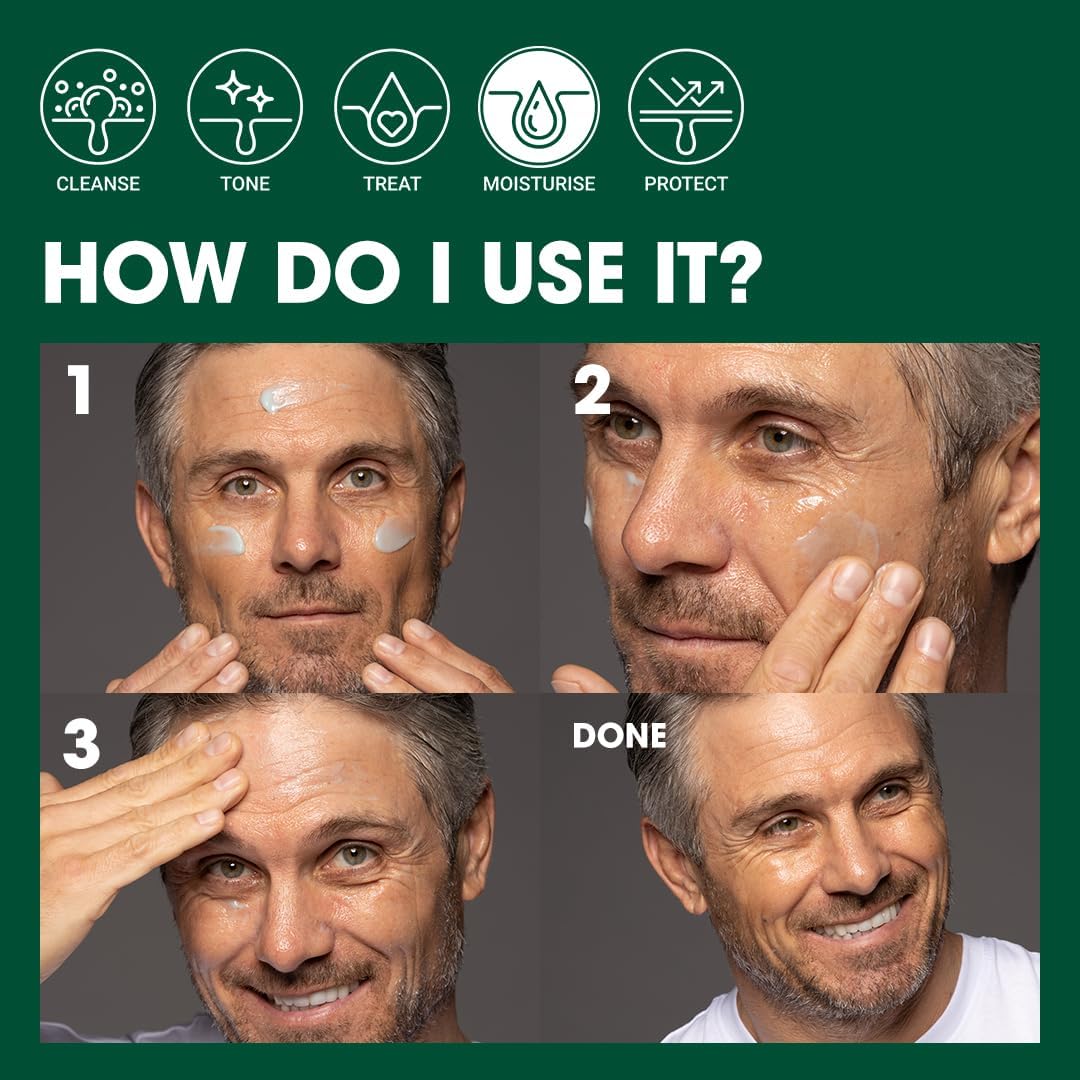 CLEANSE TONE TREAT MOISTURISE PROTECT

HOW DO I USE IT?

1

2

3

DONE